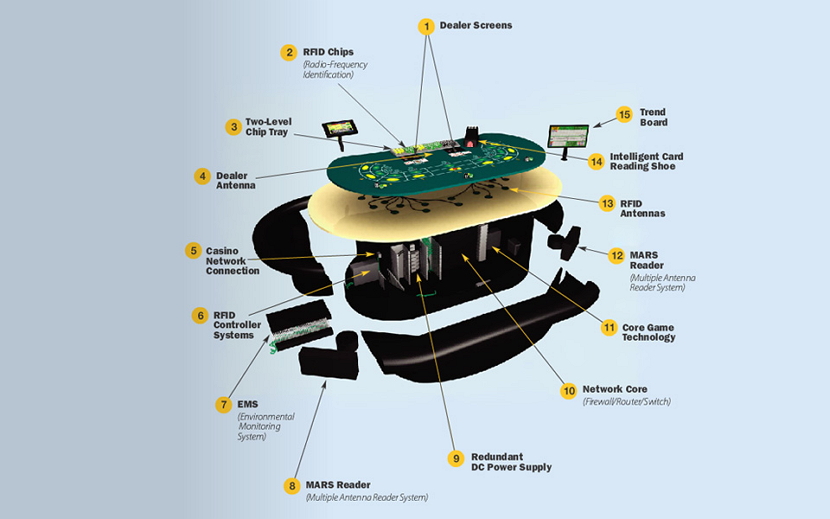 1 Dealer Screens

2 RFID Chips
(Radio-Frequency Identification)

3 Two-Level Chip Tray

4 Dealer Antenna

5 Casino Network Connection

6 RFID Controller Systems

7 EMS
(Environmental Monitoring System)

8 MARS Reader
(Multiple Antenna Reader System)

9 Redundant DC Power Supply

10 Network Core
(Firewall/Router/Switch)

11 Core Game Technology

12 MARS Reader
(Multiple Antenna Reader System)

13 RFID Antennas

14 Intelligent Card Reading Shoe

15 Trend Board